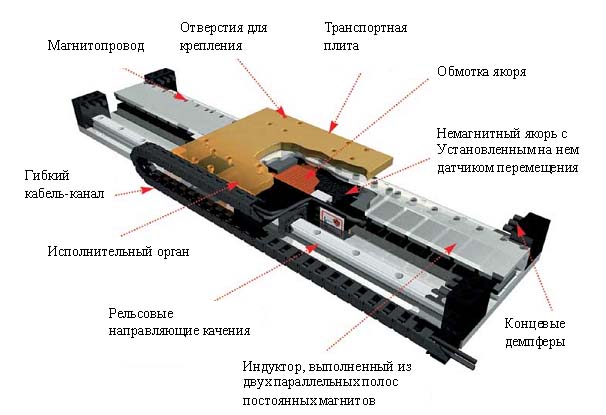 Магнитопровод

Отверстия для крепления

Транспортная плита

Обмотка якоря

Немагнитный якорь с Установленным на нем датчиком перемещения

Гибкий кабель-канал

Исполнительный орган

Рельсовые направляющие качения

Концевые демпферы

Индуктор, выполненный из двух параллельных полос постоянных магнитов